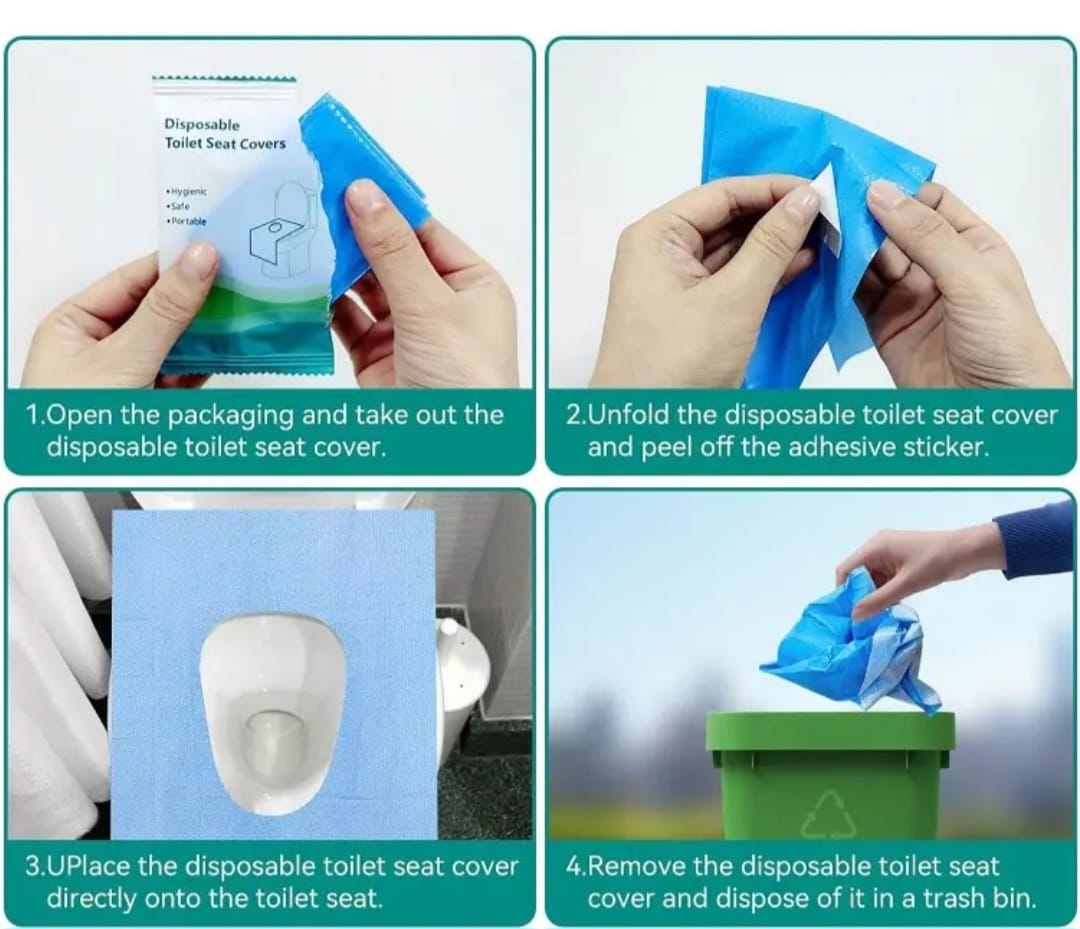 Disposable
Toilet Seat Covers

•Hygienic
•Safe
•Portable

1.Open the packaging and take out the disposable toilet seat cover.

2.Unfold the disposable toilet seat cover and peel off the adhesive sticker.

3.UPlace the disposable toilet seat cover directly onto the toilet seat.

4.Remove the disposable toilet seat cover and dispose of it in a trash bin.